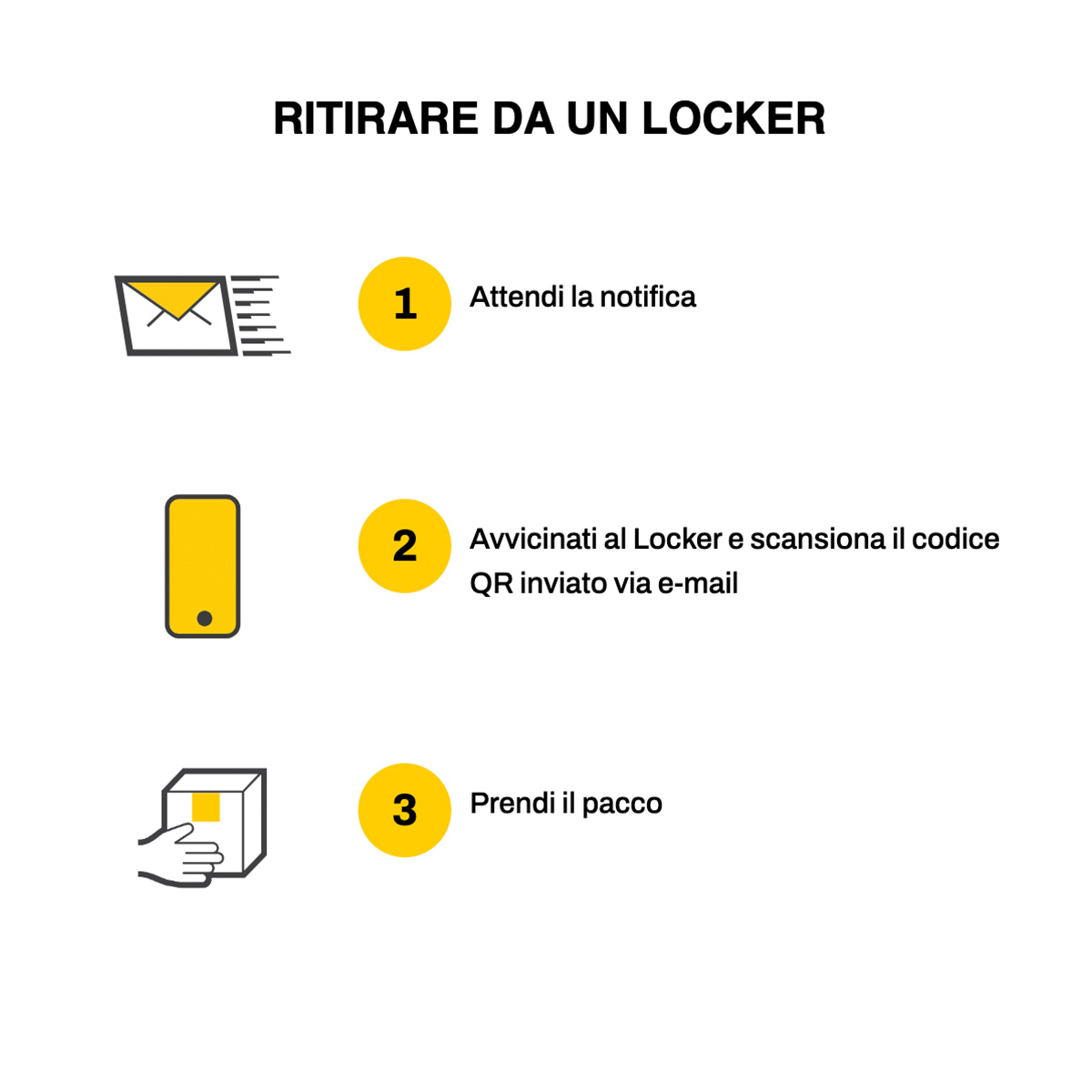 RITIRARE DA UN LOCKER

1 Attendi la notifica

2 Avvicinati al Locker e scansiona il codice QR inviato via e-mail

3 Prendi il pacco